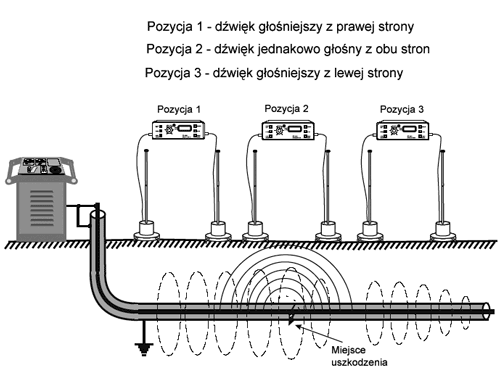 Pozycja 1 - dźwięk głośniejszy z prawej strony

Pozycja 2 - dźwięk jednakowo głośny z obu stron

Pozycja 3 - dźwięk głośniejszy z lewej strony

Pozycja 1

Pozycja 2

Pozycja 3

Miejsce uszkodzenia